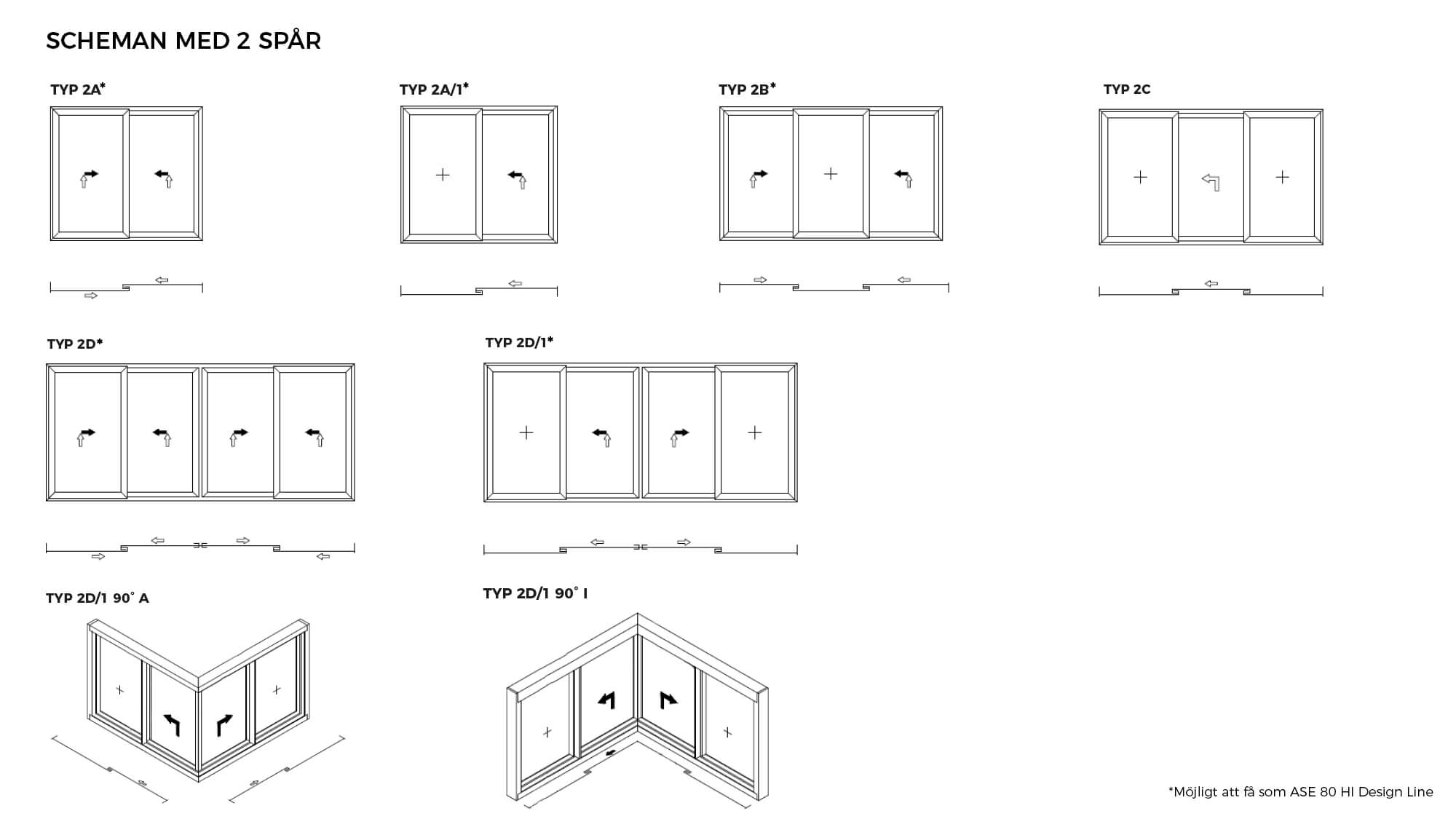 SCHEMAN MED 2 SPÅR

TYP 2A*

TYP 2A/1*

TYP 2B*

TYP 2C

TYP 2D*

TYP 2D/1*

TYP 2D/1 90° A

TYP 2D/1 90° I

*Möjligt att få som ASE 80 HI Design Line